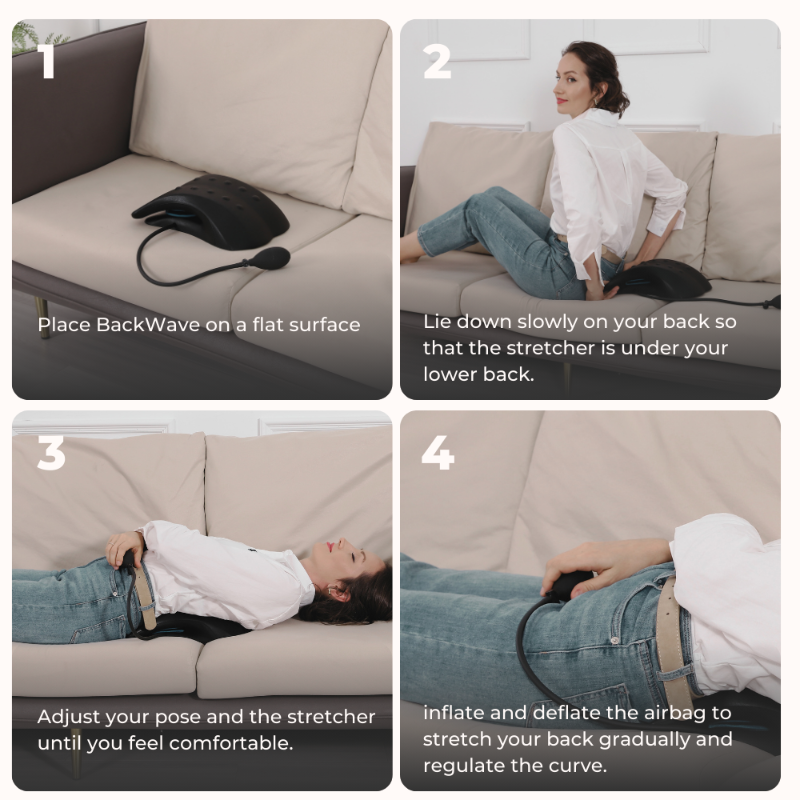 1

Place BackWave on a flat surface

2

Lie down slowly on your back so that the stretcher is under your lower back.

3

Adjust your pose and the stretcher until you feel comfortable.

4

inflate and deflate the airbag to stretch your back gradually and regulate the curve.